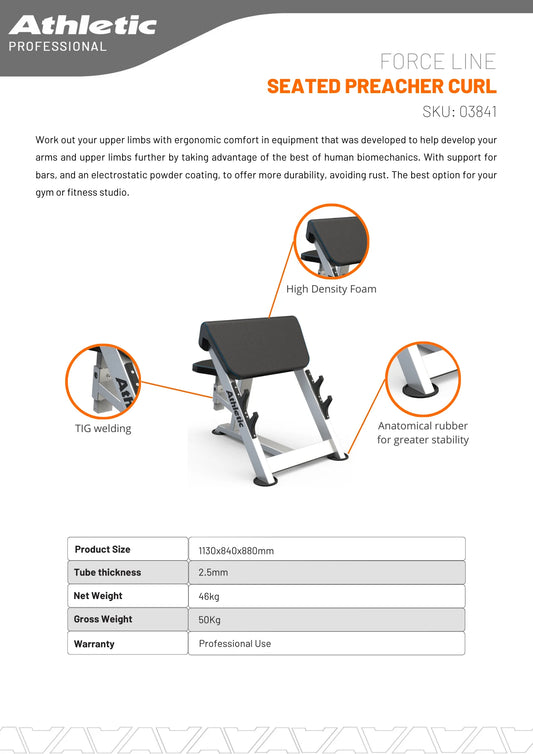 Athletic
PROFESSIONAL

FORCE LINE
SEATED PREACHER CURL
SKU: 03841

Work out your upper limbs with ergonomic comfort in equipment that was developed to help develop your arms and upper limbs further by taking advantage of the best of human biomechanics. With support for bars, and an electrostatic powder coating, to offer more durability, avoiding rust. The best option for your gym or fitness studio.

High Density Foam

Athletic

TIG welding

Anatomical rubber for greater stability

| Product Size | 1130x840x880mm |
|---|---|
| Tube thickness | 2.5mm |
| Net Weight | 46kg |
| Gross Weight | 50Kg |
| Warranty | Professional Use |