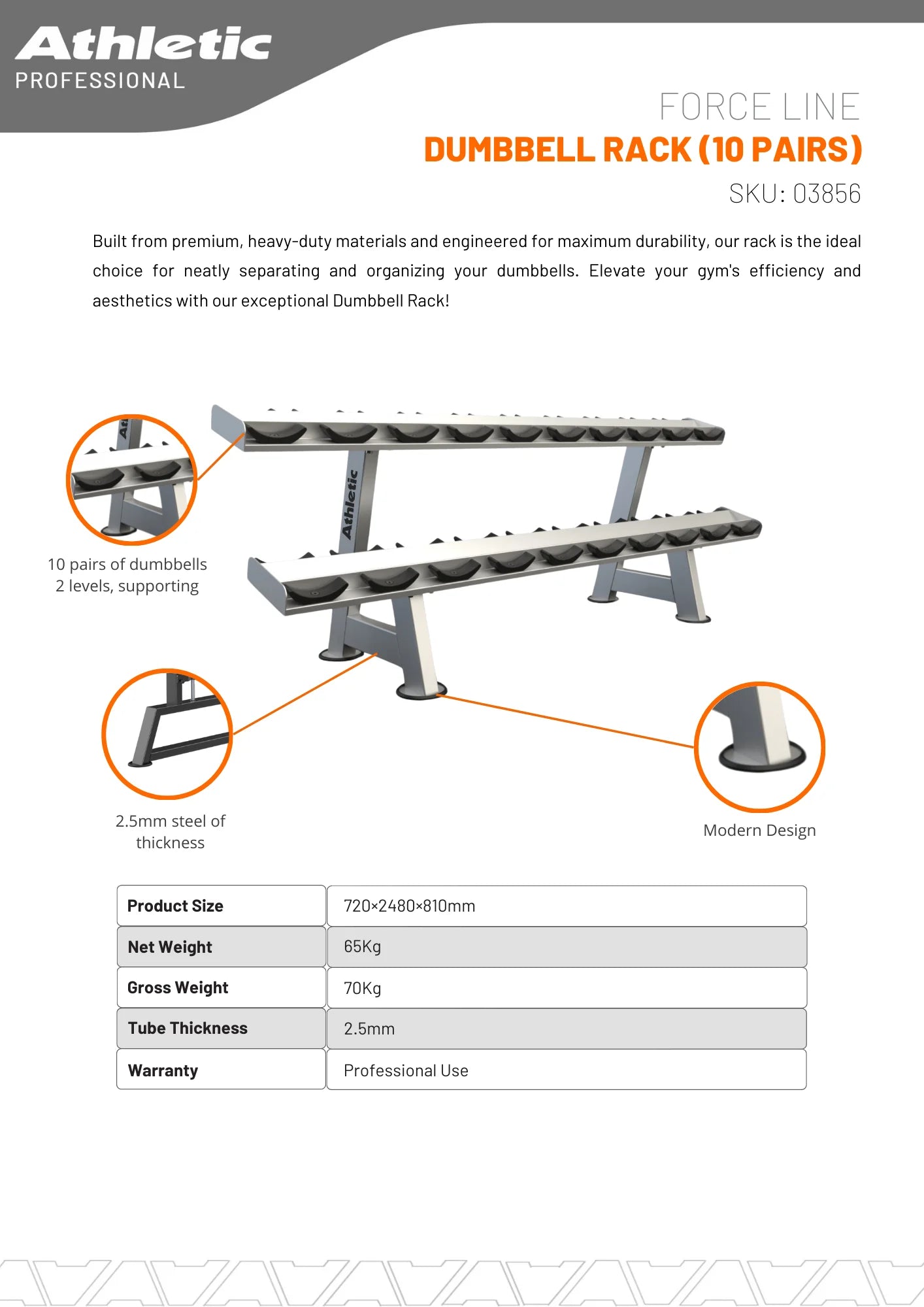 Athletic
PROFESSIONAL

FORCE LINE
DUMBBELL RACK (10 PAIRS)
SKU: 03856

Built from premium, heavy-duty materials and engineered for maximum durability, our rack is the ideal choice for neatly separating and organizing your dumbbells. Elevate your gym's efficiency and aesthetics with our exceptional Dumbbell Rack!

Athletic

10 pairs of dumbbells
2 levels, supporting

2.5mm steel of thickness

Modern Design

| Product Size | 720×2480×810mm |
|---|---|
| Net Weight | 65Kg |
| Gross Weight | 70Kg |
| Tube Thickness | 2.5mm |
| Warranty | Professional Use |