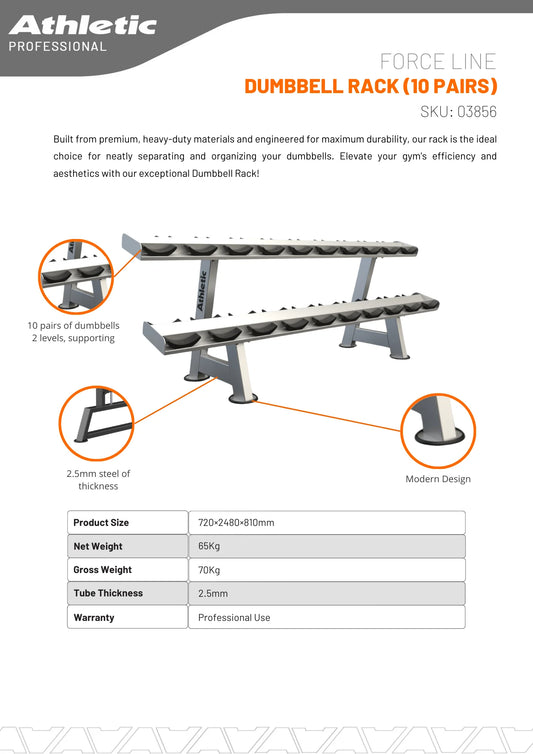 Athletic
PROFESSIONAL

FORCE LINE
DUMBBELL RACK (10 PAIRS)
SKU: 03856

Built from premium, heavy-duty materials and engineered for maximum durability, our rack is the ideal choice for neatly separating and organizing your dumbbells. Elevate your gym's efficiency and aesthetics with our exceptional Dumbbell Rack!

Athletic

Athletic

10 pairs of dumbbells
2 levels, supporting

2.5mm steel of thickness

Modern Design

| Product Size | 720×2480×810mm |
|---|---|
| Net Weight | 65Kg |
| Gross Weight | 70Kg |
| Tube Thickness | 2.5mm |
| Warranty | Professional Use |